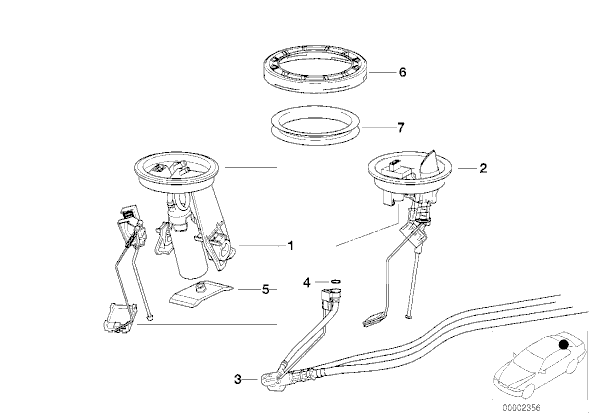 6

7

2

1

4

5

3

00002356